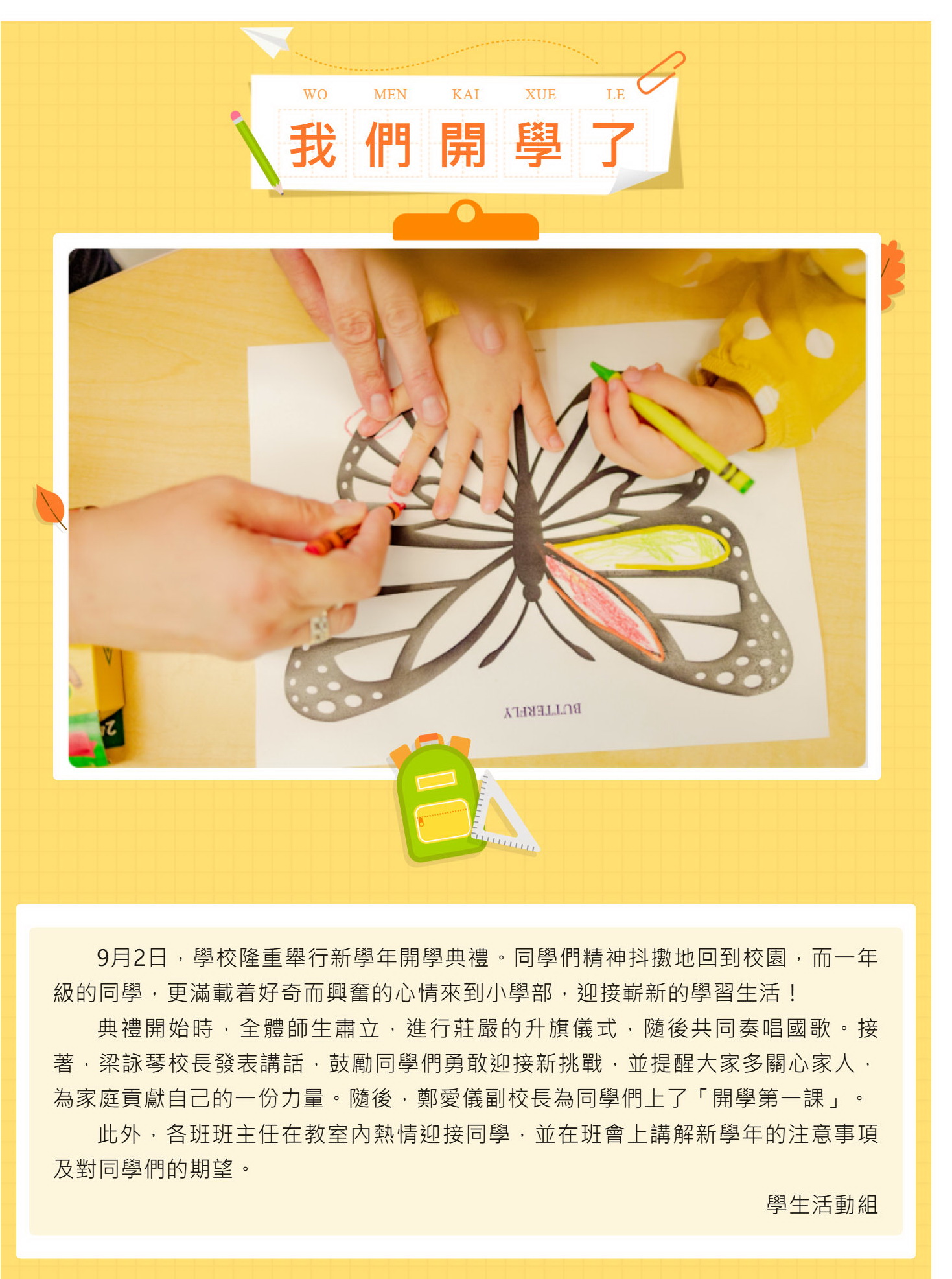 WO MEN KAI XUE LE
我們開學了

BUTTERFLY

9月2日，學校隆重舉行新學年開學典禮。同學們精神抖擻地回到校園，而一年級的同學，更滿載着好奇而興奮的心情來到小學部，迎接嶄新的學習生活！

典禮開始時，全體師生肅立，進行莊嚴的升旗儀式，隨後共同奏唱國歌。接著，梁詠琴校長發表講話，鼓勵同學們勇敢迎接新挑戰，並提醒大家多關心家人，為家庭貢獻自己的一份力量。隨後，鄭愛儀副校長為同學們上了「開學第一課」。

此外，各班班主任在教室內熱情迎接同學，並在班會上講解新學年的注意事項及對同學們的期望。

學生活動組